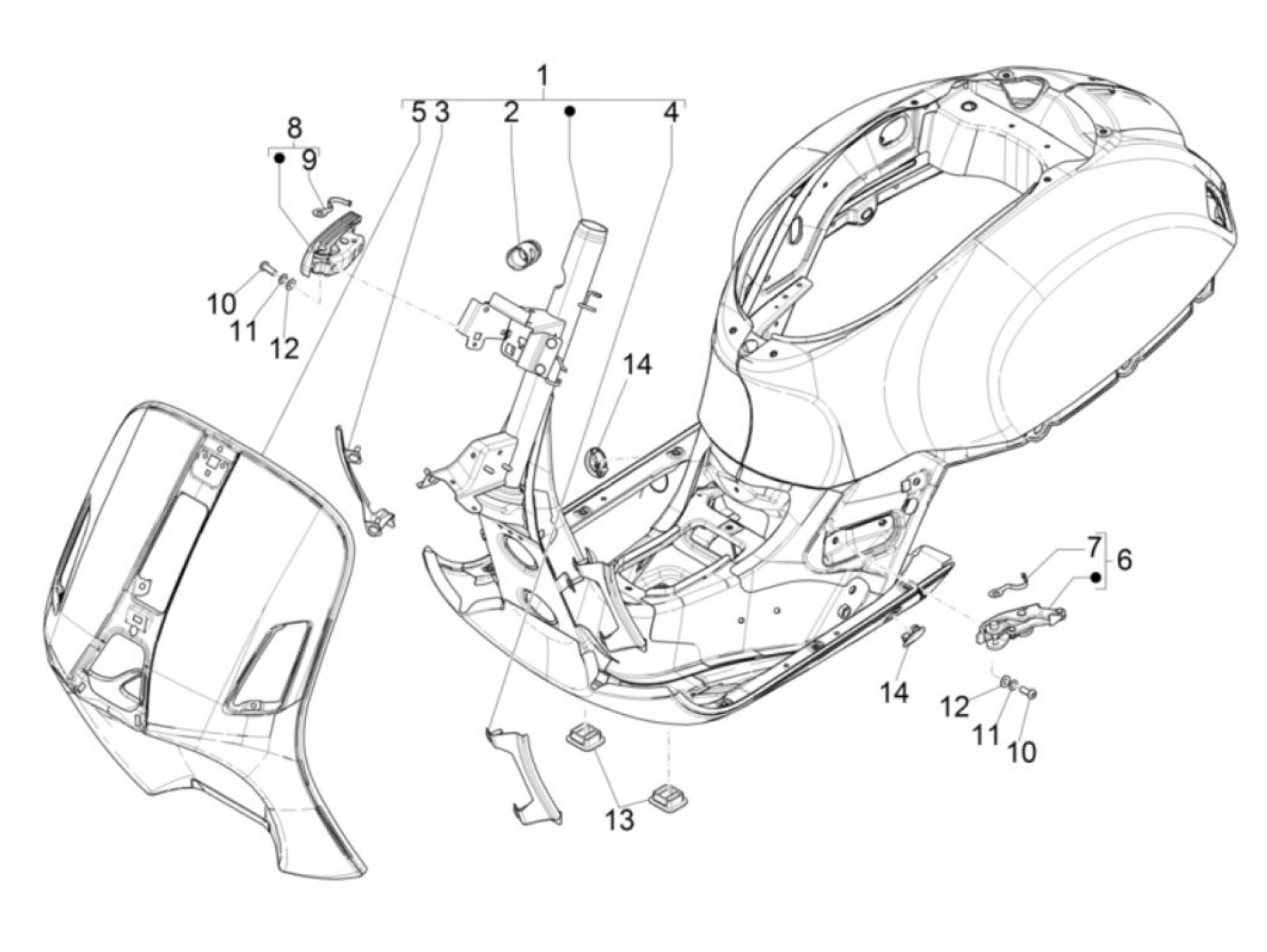 1
5 3
2
4
8
9
10
11
12
14
7
6
14
12
11
10
13